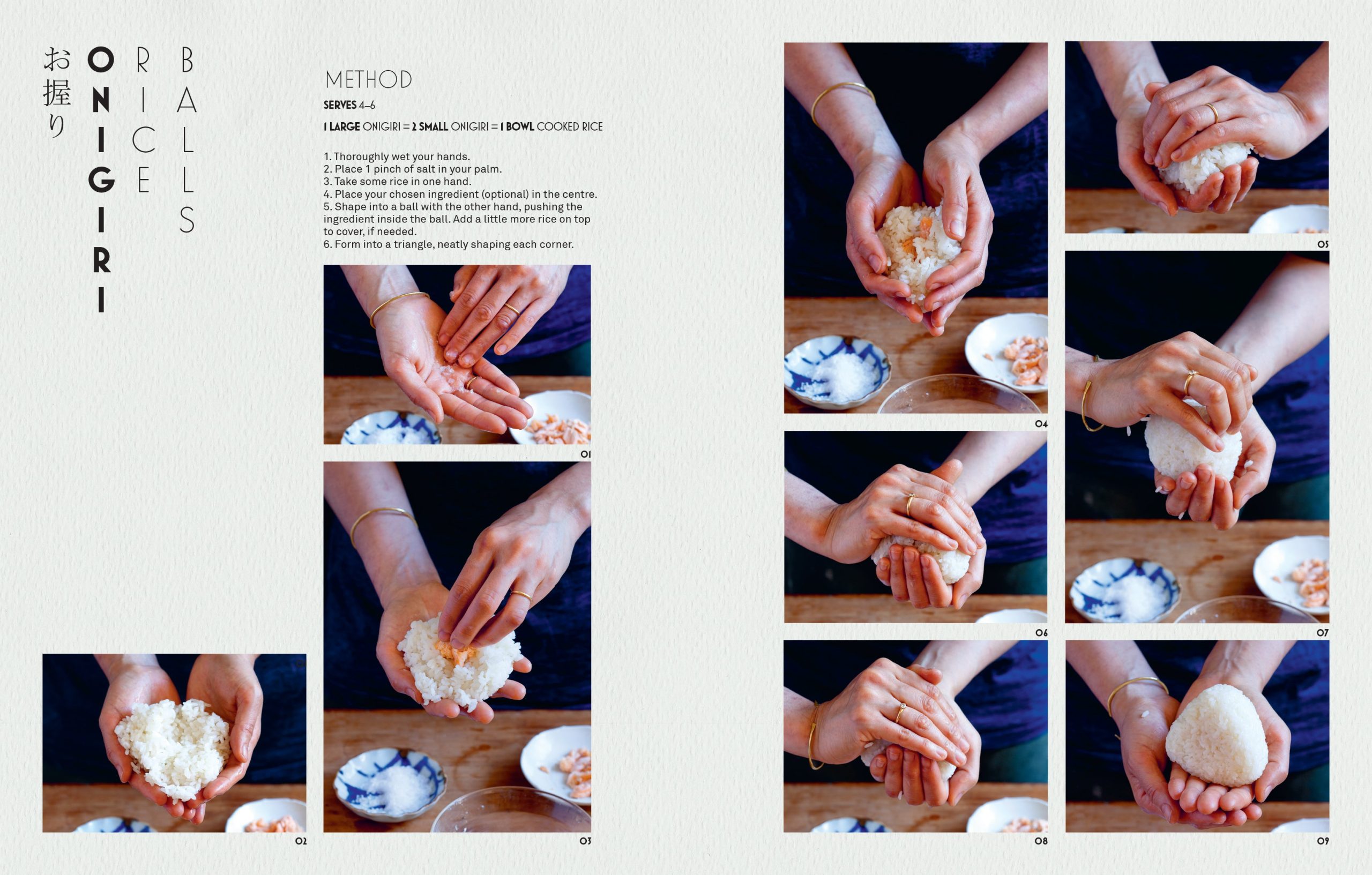 お握り

ONIGIRI

RICE BALLS

METHOD

SERVES 4–6

1 LARGE ONIGIRI = 2 SMALL ONIGIRI = 1 BOWL COOKED RICE

1. Thoroughly wet your hands.
2. Place 1 pinch of salt in your palm.
3. Take some rice in one hand.
4. Place your chosen ingredient (optional) in the centre.
5. Shape into a ball with the other hand, pushing the ingredient inside the ball. Add a little more rice on top to cover, if needed.
6. Form into a triangle, neatly shaping each corner.

01

02

03

04

05

06

07

08

09